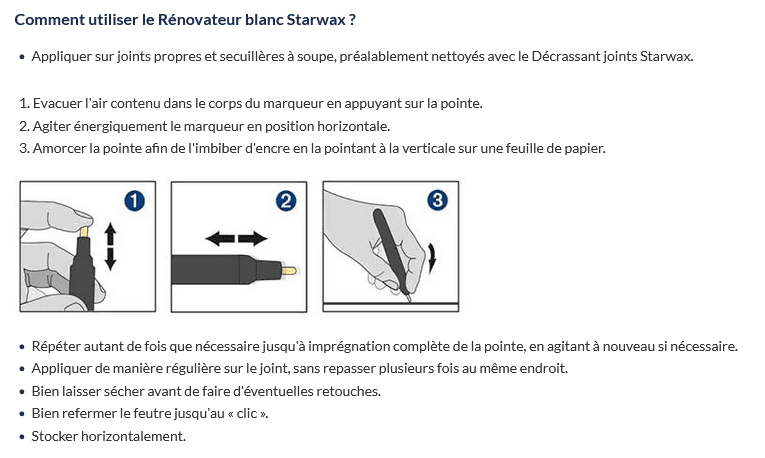 Comment utiliser le Rénovateur blanc Starwax ?

• Appliquer sur joints propres et secuillères à soupe, préalablement nettoyés avec le Décrassant joints Starwax.

1. Evacuer l'air contenu dans le corps du marqueur en appuyant sur la pointe.
2. Agiter énergiquement le marqueur en position horizontale.
3. Amorcer la pointe afin de l'imbiber d'encre en la pointant à la verticale sur une feuille de papier.

1

2

3

• Répéter autant de fois que nécessaire jusqu'à imprégnation complète de la pointe, en agitant à nouveau si nécessaire.
• Appliquer de manière régulière sur le joint, sans repasser plusieurs fois au même endroit.
• Bien laisser sécher avant de faire d'éventuelles retouches.
• Bien refermer le feutre jusqu'au « clic ».
• Stocker horizontalement.