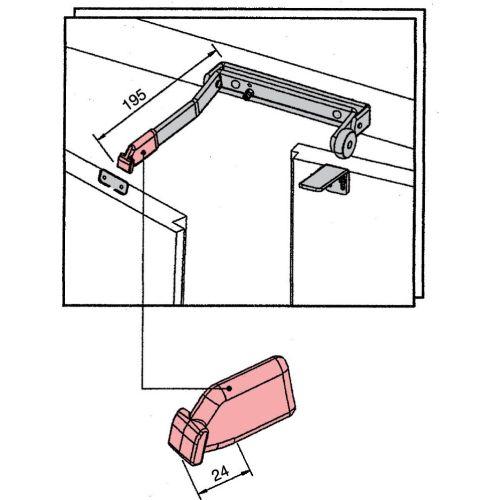 195

24