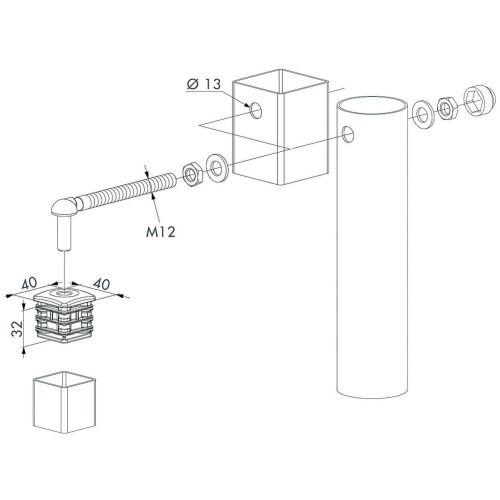 Ø 13

M12

40

40

32